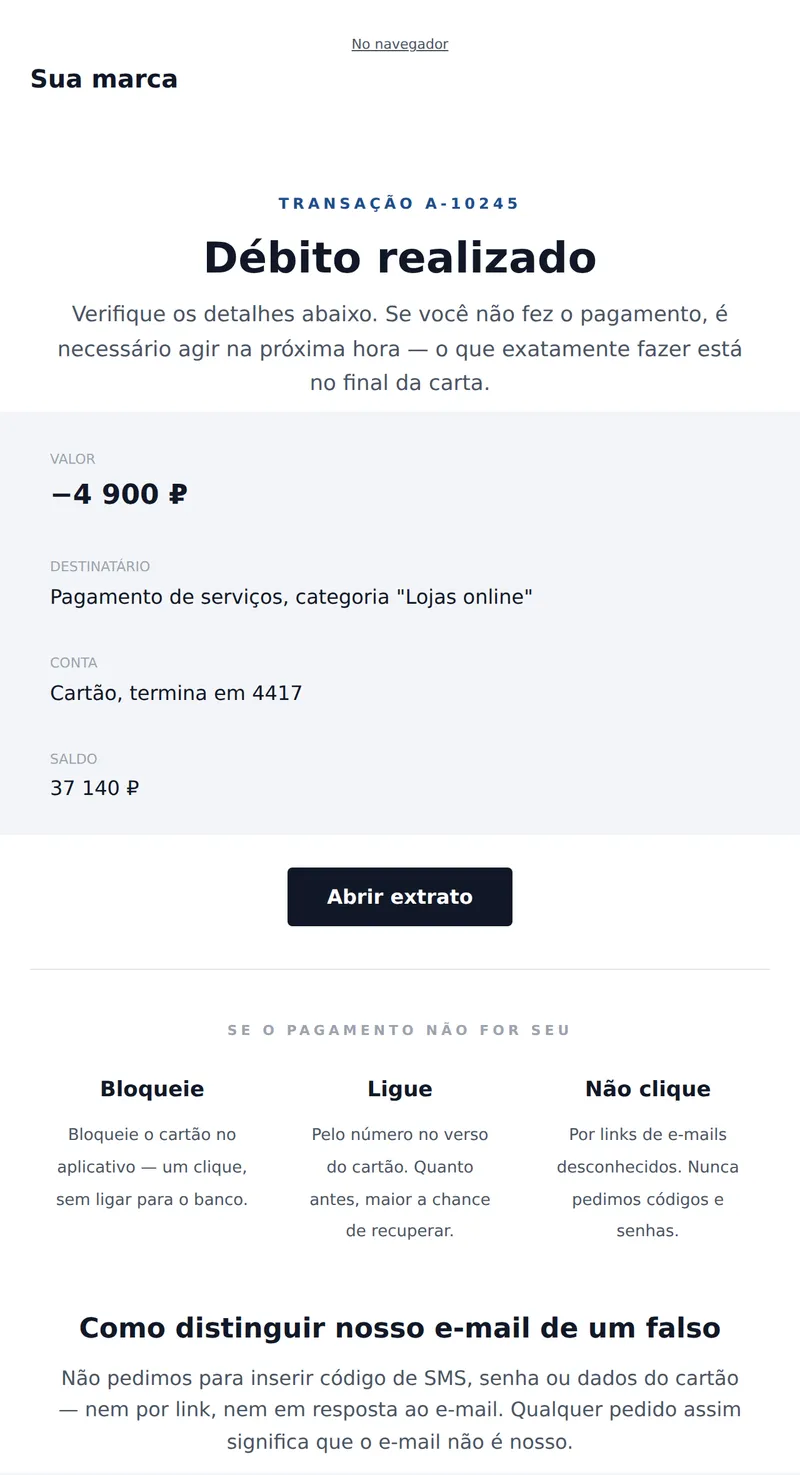 No navegador

Sua marca

TRANSAÇÃO A-10245

Débito realizado

Verifique os detalhes abaixo. Se você não fez o pagamento, é necessário agir na próxima hora — o que exatamente fazer está no final da carta.

VALOR
−4 900 ₽

DESTINATÁRIO
Pagamento de serviços, categoria "Lojas online"

CONTA
Cartão, termina em 4417

SALDO
37 140 ₽

Abrir extrato

SE O PAGAMENTO NÃO FOR SEU

Bloqueie
Bloqueie o cartão no aplicativo — um clique, sem ligar para o banco.

Ligue
Pelo número no verso do cartão. Quanto antes, maior a chance de recuperar.

Não clique
Por links de e-mails desconhecidos. Nunca pedimos códigos e senhas.

Como distinguir nosso e-mail de um falso

Não pedimos para inserir código de SMS, senha ou dados do cartão — nem por link, nem em resposta ao e-mail. Qualquer pedido assim significa que o e-mail não é nosso.